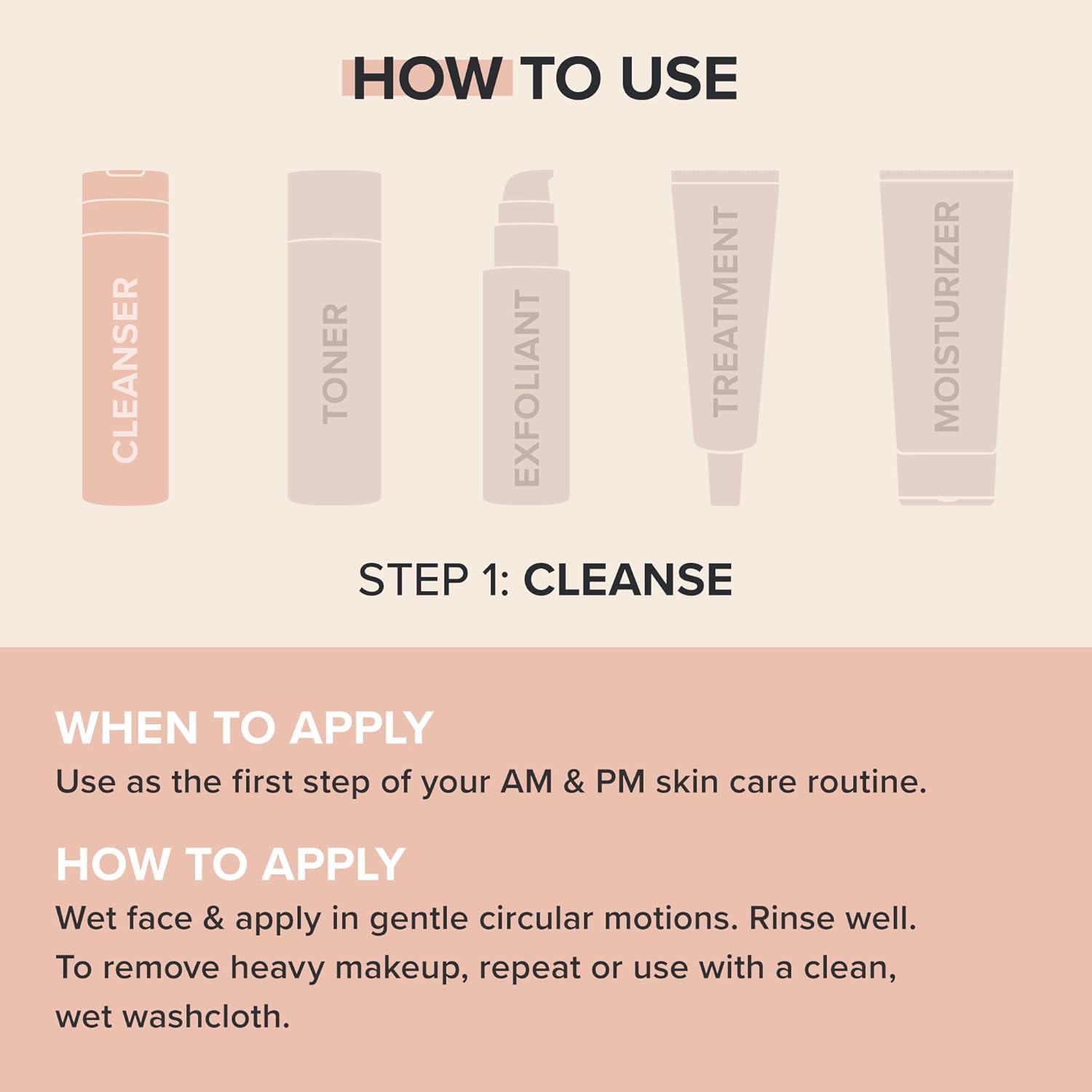 HOW TO USE

CLEANSER

TONER

EXFOLIANT

TREATMENT

MOISTURIZER

STEP 1: CLEANSE

WHEN TO APPLY
Use as the first step of your AM & PM skin care routine.

HOW TO APPLY
Wet face & apply in gentle circular motions. Rinse well. To remove heavy makeup, repeat or use with a clean, wet washcloth.