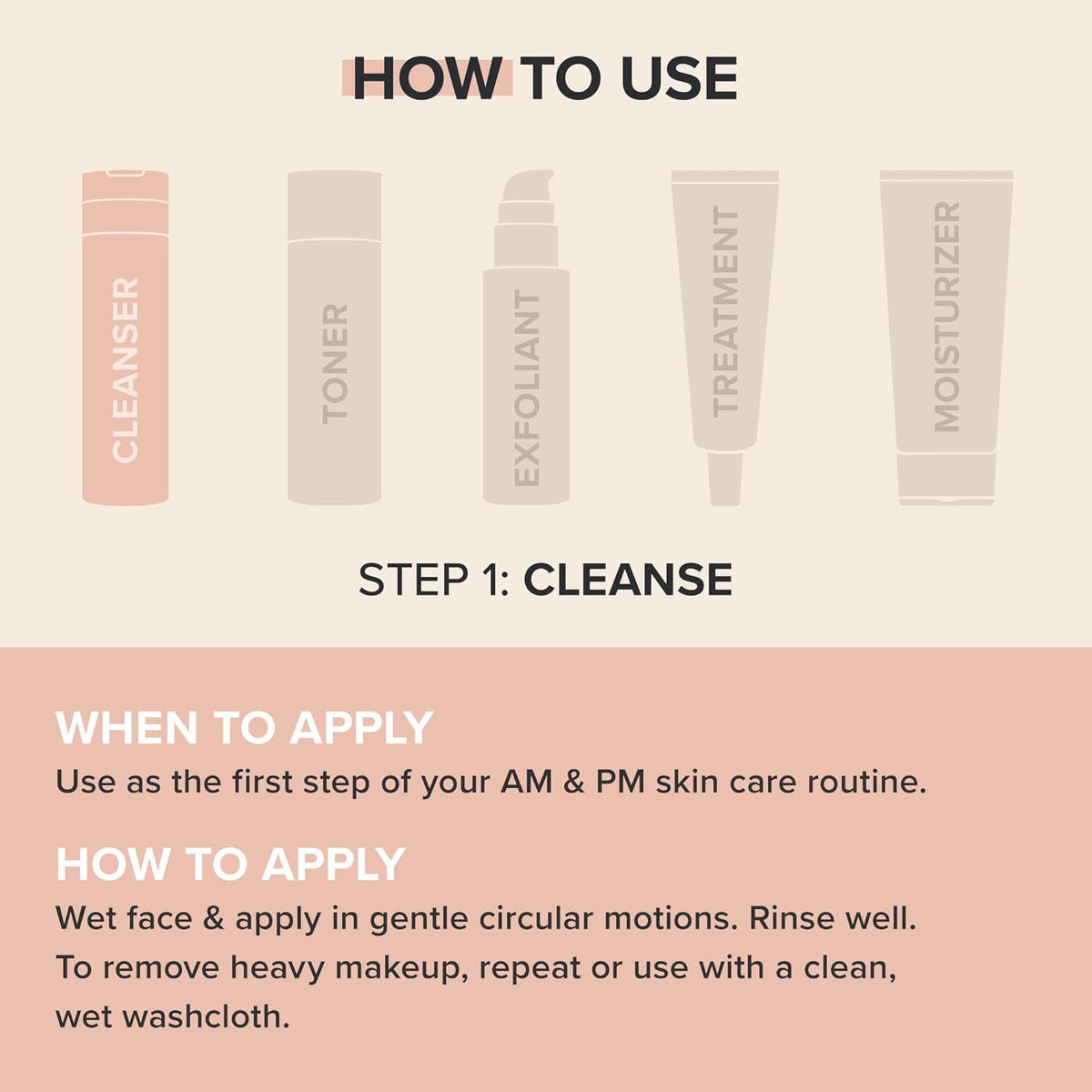 HOW TO USE

CLEANSER

TONER

EXFOLIANT

TREATMENT

MOISTURIZER

STEP 1: CLEANSE

WHEN TO APPLY
Use as the first step of your AM & PM skin care routine.

HOW TO APPLY
Wet face & apply in gentle circular motions. Rinse well. To remove heavy makeup, repeat or use with a clean, wet washcloth.