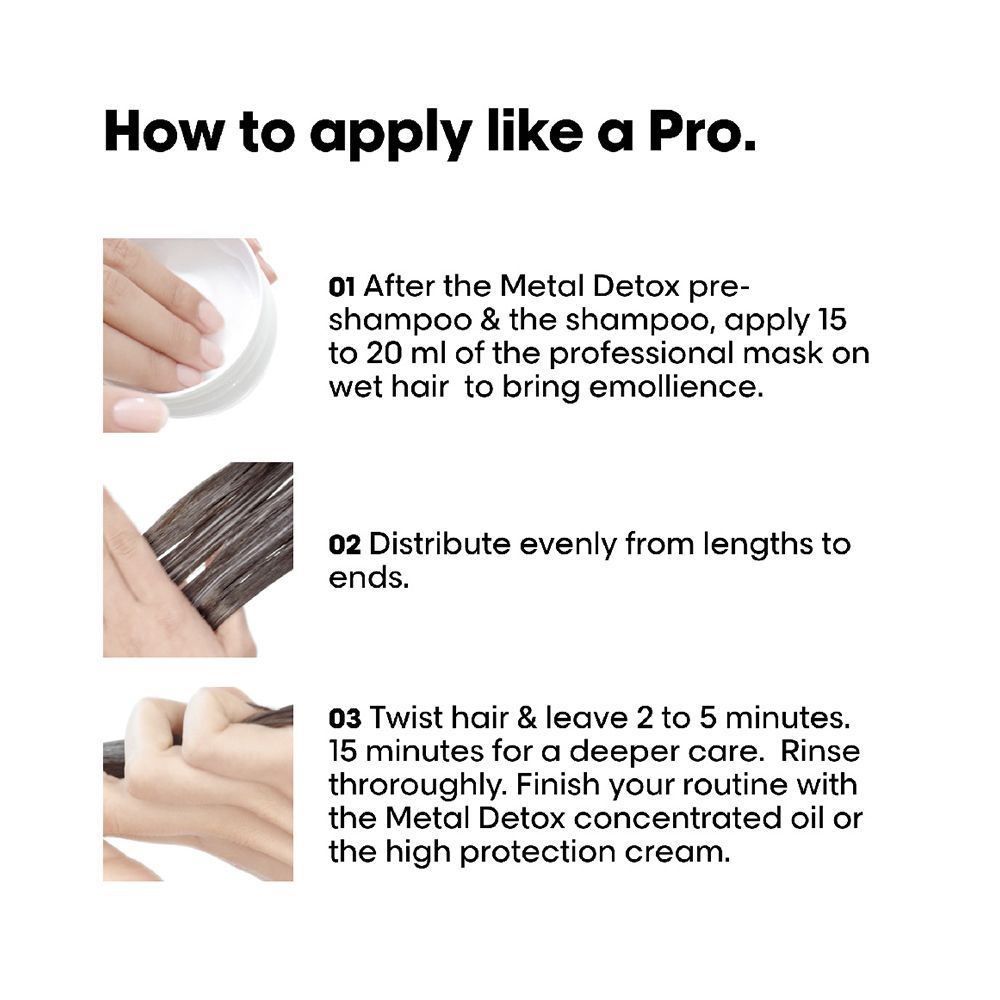 How to apply like a Pro.

01 After the Metal Detox pre-shampoo & the shampoo, apply 15 to 20 ml of the professional mask on wet hair  to bring emollience.

02 Distribute evenly from lengths to ends.

03 Twist hair & leave 2 to 5 minutes. 15 minutes for a deeper care.  Rinse throroughly. Finish your routine with the Metal Detox concentrated oil or the high protection cream.